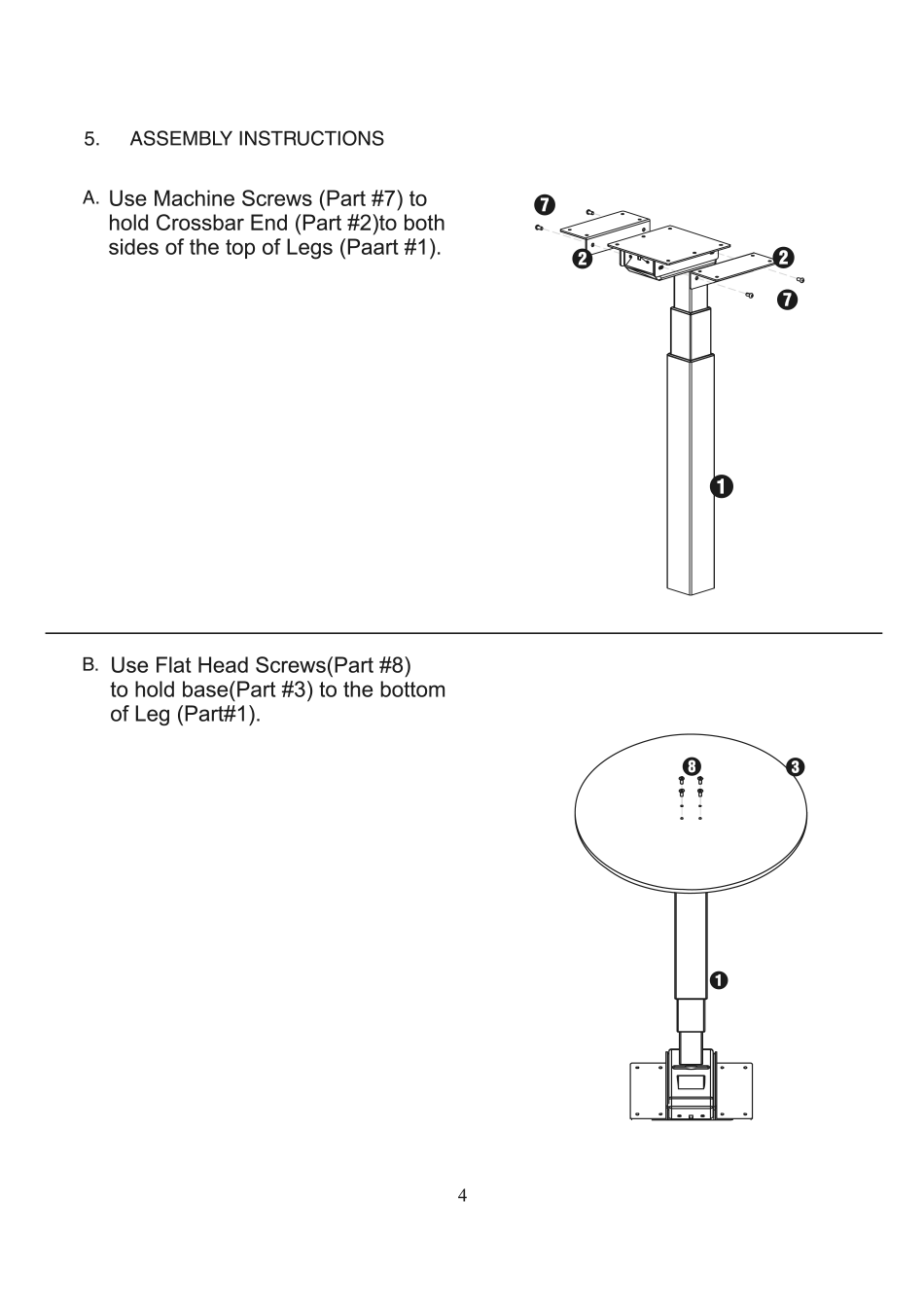 5. ASSEMBLY INSTRUCTIONS

A. Use Machine Screws (Part #7) to hold Crossbar End (Part #2)to both sides of the top of Legs (Paart #1).

7

2

2

7

1

B. Use Flat Head Screws(Part #8) to hold base(Part #3) to the bottom of Leg (Part#1).

8

3

1

4